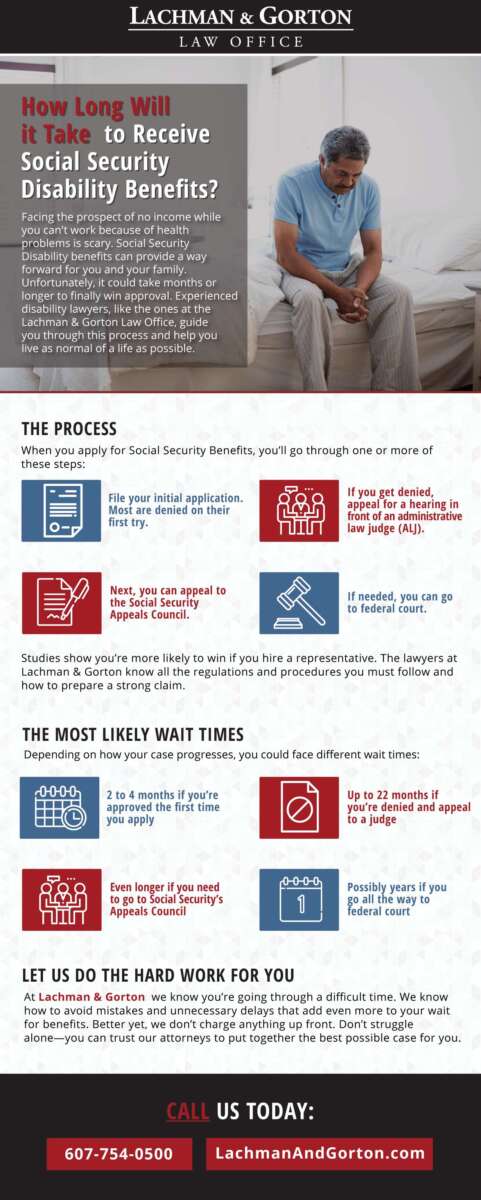 LACHMAN & GORTON
LAW OFFICE

How Long Will it Take to Receive Social Security Disability Benefits?

Facing the prospect of no income while you can't work because of health problems is scary. Social Security Disability benefits can provide a way forward for you and your family. Unfortunately, it could take months or longer to finally win approval. Experienced disability lawyers, like the ones at the Lachman & Gorton Law Office, guide you through this process and help you live as normal of a life as possible.

THE PROCESS

When you apply for Social Security Benefits, you'll go through one or more of these steps:

File your initial application. Most are denied on their first try.

If you get denied, appeal for a hearing in front of an administrative law judge (ALJ).

Next, you can appeal to the Social Security Appeals Council.

If needed, you can go to federal court.

Studies show you're more likely to win if you hire a representative. The lawyers at Lachman & Gorton know all the regulations and procedures you must follow and how to prepare a strong claim.

THE MOST LIKELY WAIT TIMES

Depending on how your case progresses, you could face different wait times:

2 to 4 months if you're approved the first time you apply

Up to 22 months if you're denied and appeal to a judge

Even longer if you need to go to Social Security's Appeals Council

1

Possibly years if you go all the way to federal court

LET US DO THE HARD WORK FOR YOU

At Lachman & Gorton we know you're going through a difficult time. We know how to avoid mistakes and unnecessary delays that add even more to your wait for benefits. Better yet, we don't charge anything up front. Don't struggle alone—you can trust our attorneys to put together the best possible case for you.

CALL US TODAY:

607-754-0500

LachmanAndGorton.com